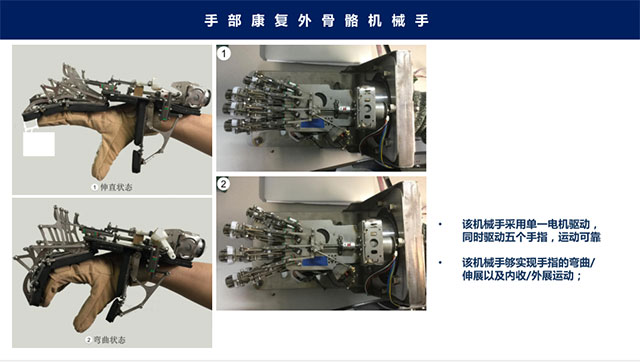 手部康复外骨骼机械手

① 伸直状态

② 弯曲状态

1

2

• 该机械手采用单一电机驱动，同时驱动五个手指，运动可靠

• 该机械手够实现手指的弯曲/伸展以及内收/外展运动；